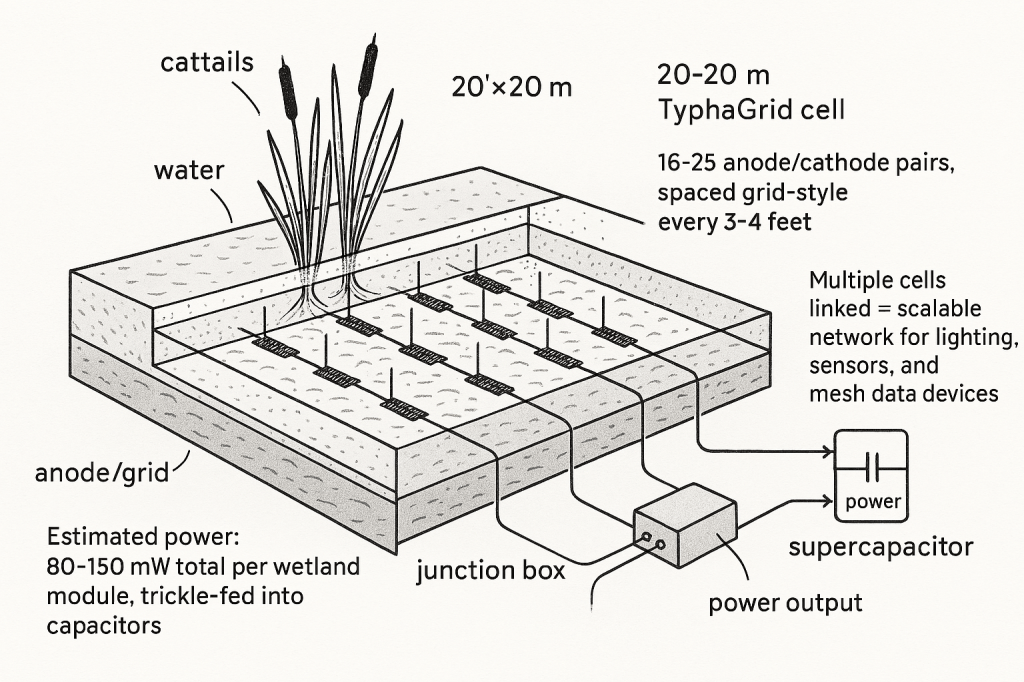 cattails

20'×20 m

20-20 m
TyphaGrid cell

water

16-25 anode/cathode pairs, spaced grid-style every 3-4 feet

Multiple cells linked = scalable network for lighting, sensors, and mesh data devices

anode/grid

power

supercapacitor

Estimated power: 80-150 mW total per wetland module, trickle-fed into capacitors

junction box

power output